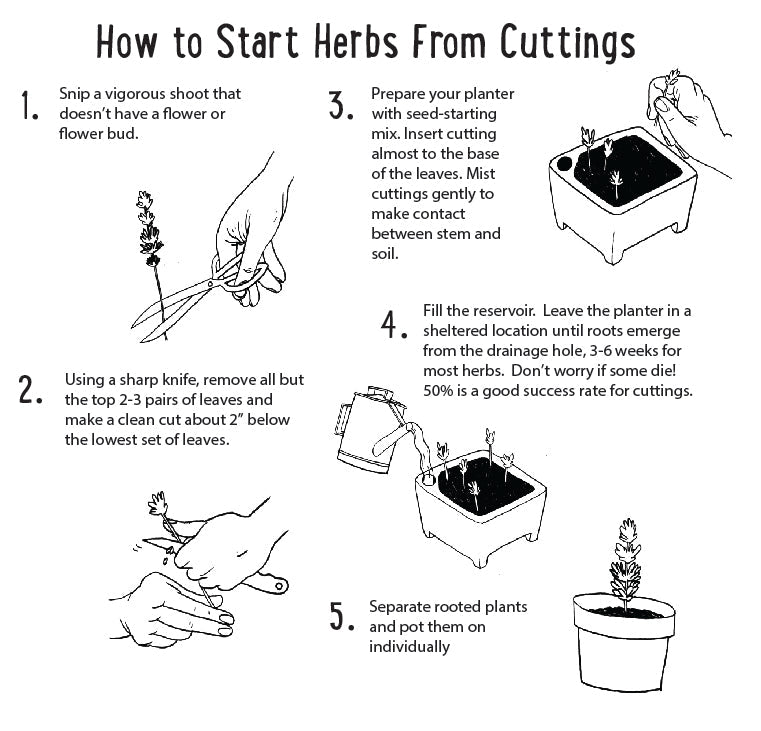 How to Start Herbs From Cuttings

1. Snip a vigorous shoot that doesn't have a flower or flower bud.

2. Using a sharp knife, remove all but the top 2-3 pairs of leaves and make a clean cut about 2" below the lowest set of leaves.

3. Prepare your planter with seed-starting mix. Insert cutting almost to the base of the leaves. Mist cuttings gently to make contact between stem and soil.

4. Fill the reservoir. Leave the planter in a sheltered location until roots emerge from the drainage hole, 3-6 weeks for most herbs. Don't worry if some die! 50% is a good success rate for cuttings.

5. Separate rooted plants and pot them on individually