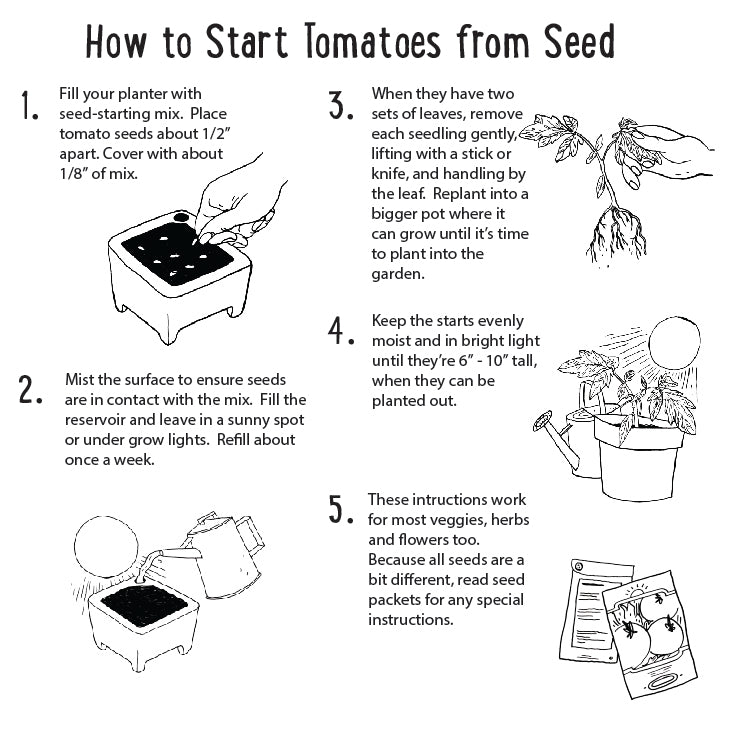 How to Start Tomatoes from Seed

1. Fill your planter with seed-starting mix. Place tomato seeds about 1/2" apart. Cover with about 1/8" of mix.

2. Mist the surface to ensure seeds are in contact with the mix. Fill the reservoir and leave in a sunny spot or under grow lights. Refill about once a week.

3. When they have two sets of leaves, remove each seedling gently, lifting with a stick or knife, and handling by the leaf. Replant into a bigger pot where it can grow until it's time to plant into the garden.

4. Keep the starts evenly moist and in bright light until they're 6" - 10" tall, when they can be planted out.

5. These intructions work for most veggies, herbs and flowers too. Because all seeds are a bit different, read seed packets for any special instructions.